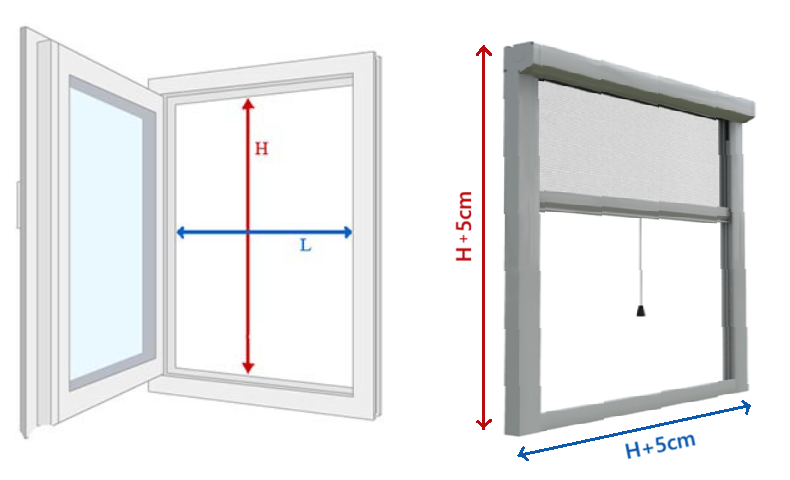 H
L
H+5cm
H+5cm